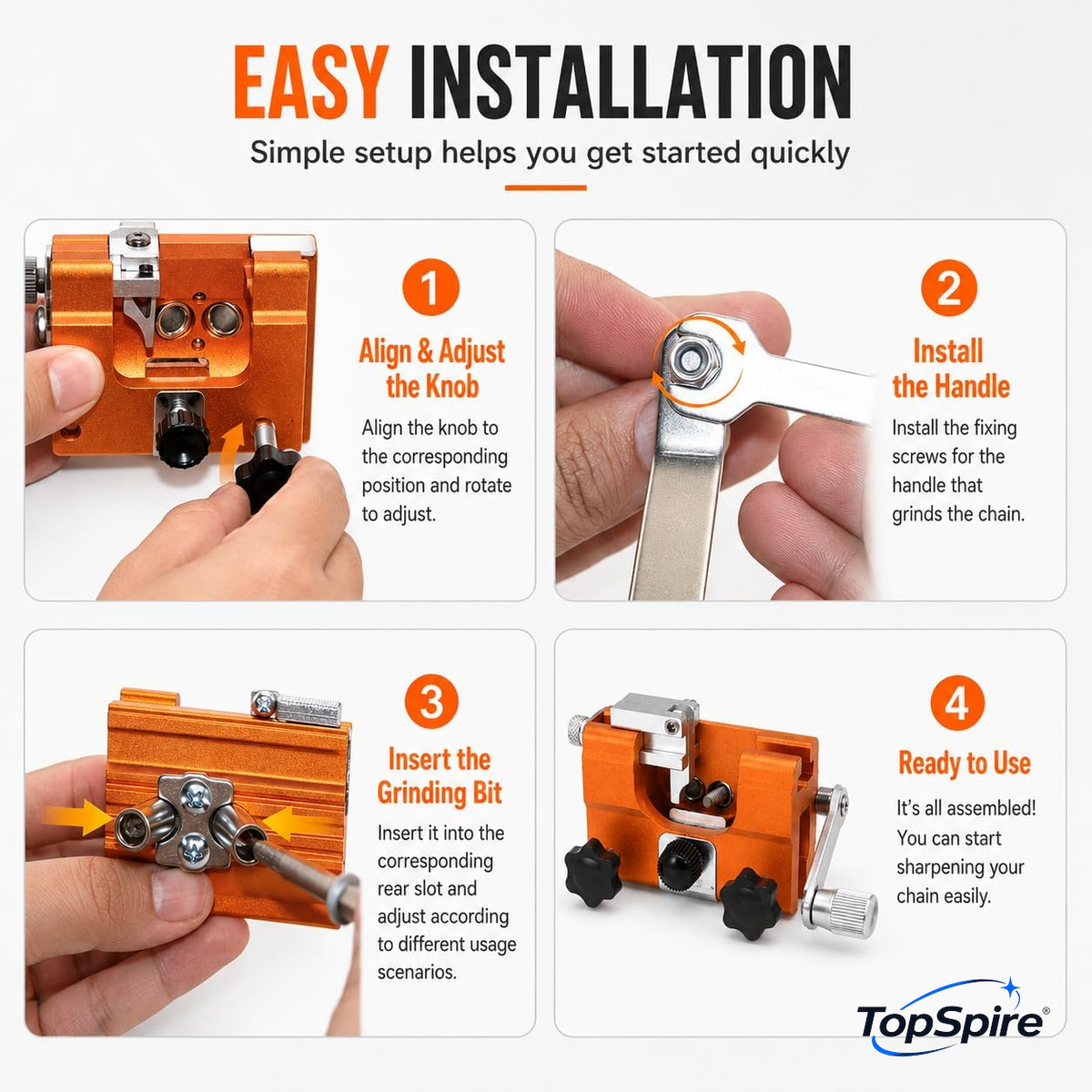 EASY INSTALLATION

Simple setup helps you get started quickly

1

Align & Adjust the Knob

Align the knob to the corresponding position and rotate to adjust.

2

Install the Handle

Install the fixing screws for the handle that grinds the chain.

3

Insert the Grinding Bit

Insert it into the corresponding rear slot and adjust according to different usage scenarios.

4

Ready to Use

It's all assembled! You can start sharpening your chain easily.

TopSpire®